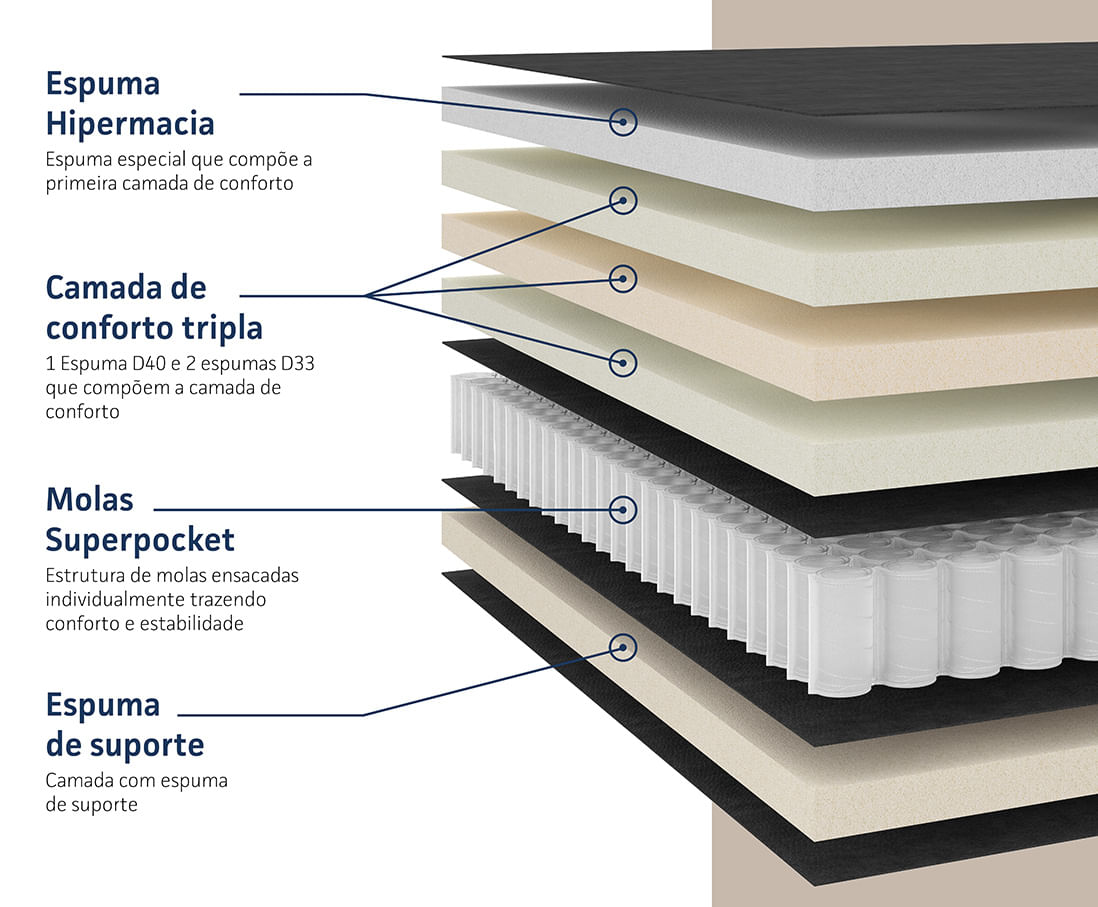 Espuma Hipermacia

Espuma especial que compõe a primeira camada de conforto

Camada de conforto tripla

1 Espuma D40 e 2 espumas D33 que compõem a camada de conforto

Molas Superpocket

Estrutura de molas ensacadas individualmente trazendo conforto e estabilidade

Espuma de suporte

Camada com espuma de suporte