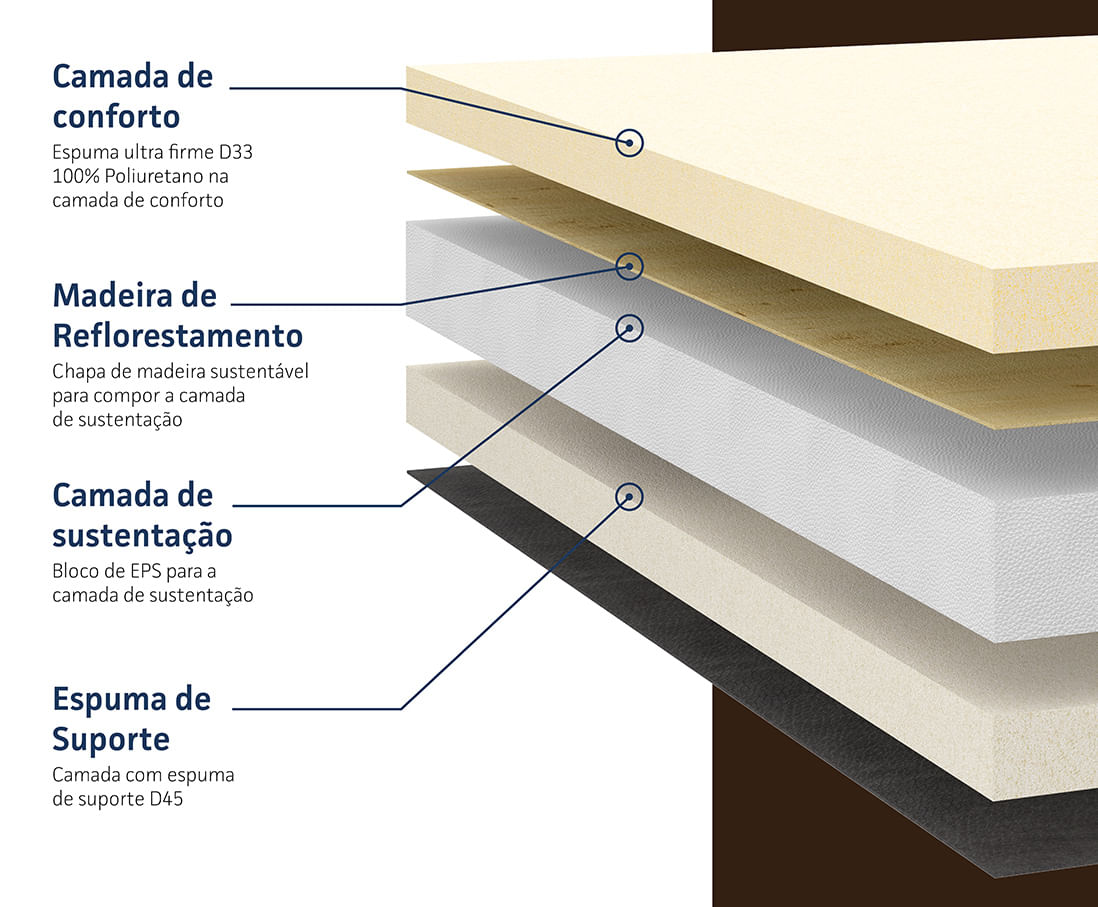 Camada de conforto
Espuma ultra firme D33 100% Poliuretano na camada de conforto

Madeira de Reflorestamento
Chapa de madeira sustentável para compor a camada de sustentação

Camada de sustentação
Bloco de EPS para a camada de sustentação

Espuma de Suporte
Camada com espuma de suporte D45