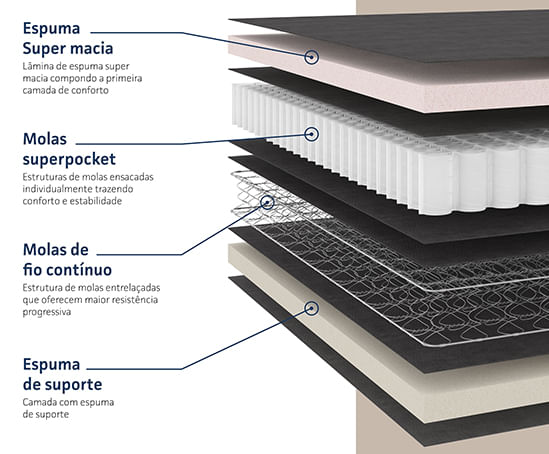 Espuma
Super macia
Lâmina de espuma super macia compondo a primeira camada de conforto

Molas
superpocket
Estruturas de molas ensacadas individualmente trazendo conforto e estabilidade

Molas de
fio contínuo
Estrutura de molas entrelaçadas que oferecem maior resistência progressiva

Espuma
de suporte
Camada com espuma de suporte